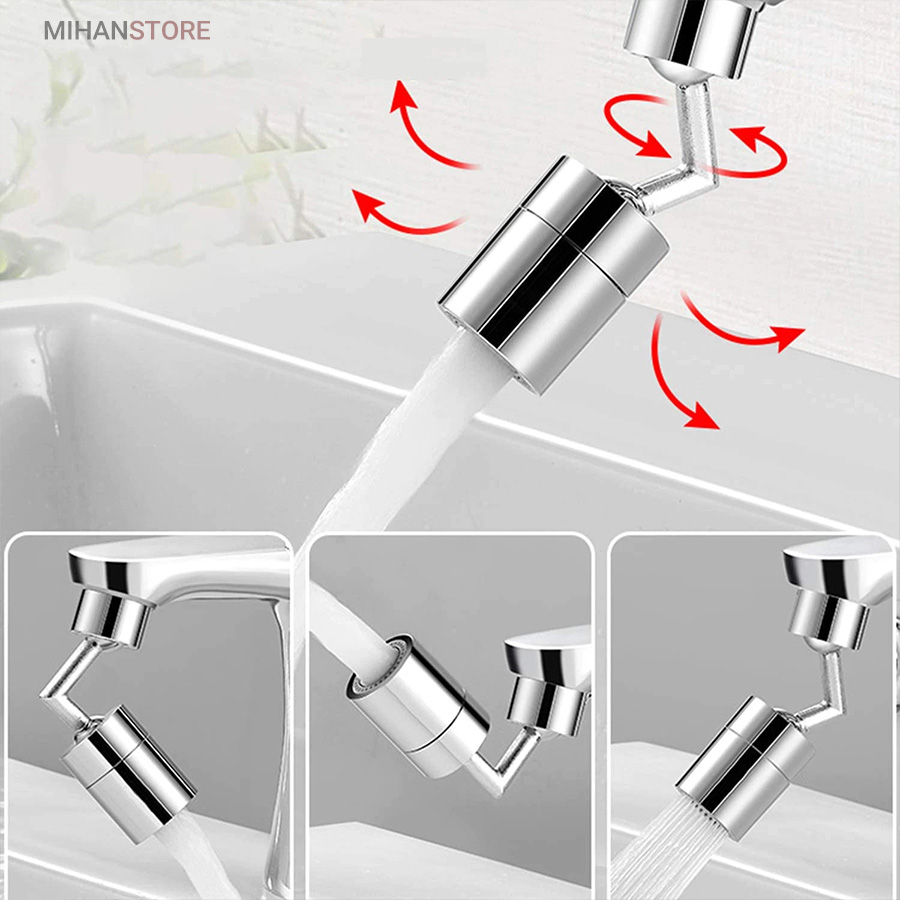 MIHANSTORE